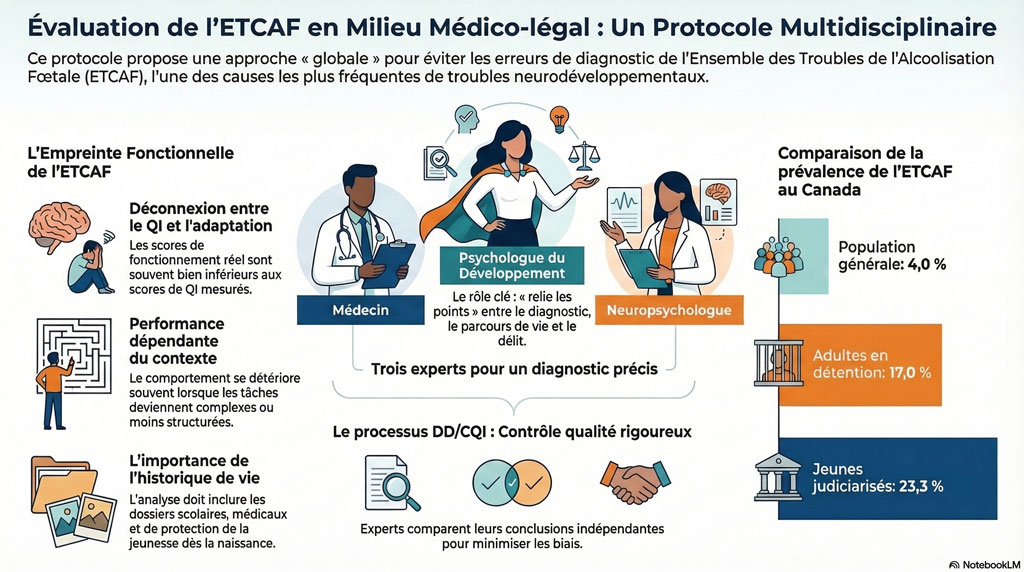 Évaluation de l'ETCAF en Milieu Médico-légal : Un Protocole Multidisciplinaire

Ce protocole propose une approche « globale » pour éviter les erreurs de diagnostic de l'Ensemble des Troubles de l'Alcoolisation Fœtale (ETCAF), l'une des causes les plus fréquentes de troubles neurodéveloppementaux.

L'Empreinte Fonctionnelle de l'ETCAF

Déconnexion entre le QI et l'adaptation

Les scores de fonctionnement réel sont souvent bien inférieurs aux scores de QI mesurés.

Performance dépendante du contexte

Le comportement se détériore souvent lorsque les tâches deviennent complexes ou moins structurées.

L'importance de l'historique de vie

L'analyse doit inclure les dossiers scolaires, médicaux et de protection de la jeunesse dès la naissance.

Médecin

Psychologue du Développement

Le rôle clé : « relie les points » entre le diagnostic, le parcours de vie et le délit.

Neuropsychologue

Trois experts pour un diagnostic précis

Le processus DD/CQI : Contrôle qualité rigoureux

Experts comparent leurs conclusions indépendantes pour minimiser les biais.

Comparaison de la prévalence de l'ETCAF au Canada

Population générale: 4,0 %

Adultes en détention: 17,0 %

Jeunes judiciarisés: 23,3 %

NotebookLM